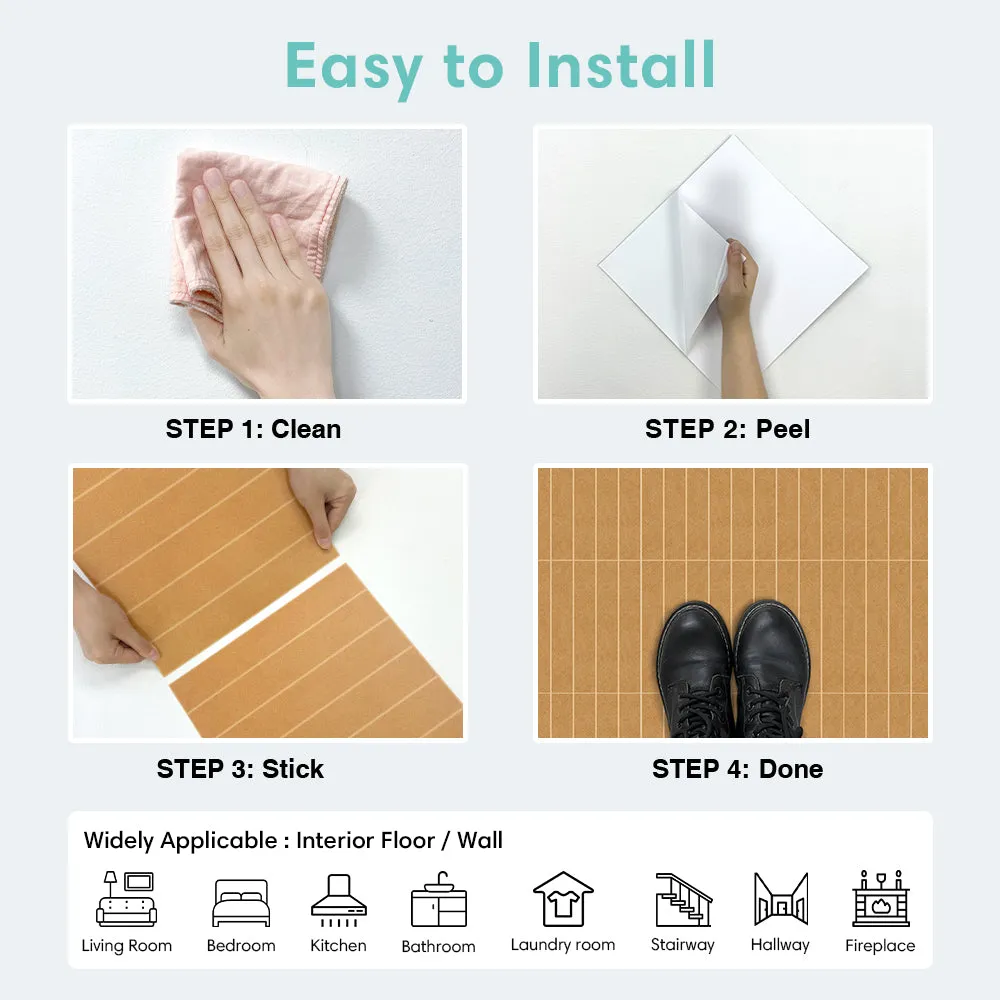 Easy to Install

STEP 1: Clean

STEP 2: Peel

STEP 3: Stick

STEP 4: Done

Widely Applicable : Interior Floor / Wall

Living Room Bedroom Kitchen Bathroom Laundry room Stairway Hallway Fireplace